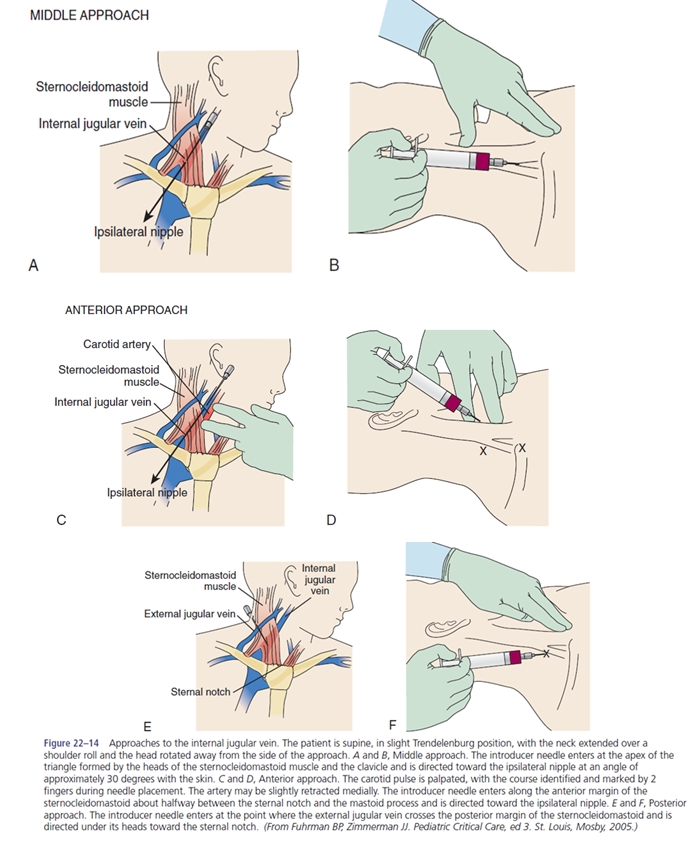 MIDDLE APPROACH

Sternocleidomastoid muscle

Internal jugular vein

Ipsilateral nipple

A

B

ANTERIOR APPROACH

Carotid artery

Sternocleidomastoid muscle

Internal jugular vein

Ipsilateral nipple

C

X

X

D

Sternocleidomastoid muscle

Internal jugular vein

External jugular vein

Sternal notch

E

X

F

Figure 22–14 Approaches to the internal jugular vein. The patient is supine, in slight Trendelenburg position, with the neck extended over a shoulder roll and the head rotated away from the side of the approach. A and B, Middle approach. The introducer needle enters at the apex of the triangle formed by the heads of the sternocleidomastoid muscle and the clavicle and is directed toward the ipsilateral nipple at an angle of approximately 30 degrees with the skin. C and D, Anterior approach. The carotid pulse is palpated, with the course identified and marked by 2 fingers during needle placement. The artery may be slightly retracted medially. The introducer needle enters along the anterior margin of the sternocleidomastoid about halfway between the sternal notch and the mastoid process and is directed toward the ipsilateral nipple. E and F, Posterior approach. The introducer needle enters at the point where the external jugular vein crosses the posterior margin of the sternocleidomastoid and is directed under its heads toward the sternal notch. (From Fuhrman BP, Zimmerman JJ. Pediatric Critical Care, ed 3. St. Louis, Mosby, 2005.)